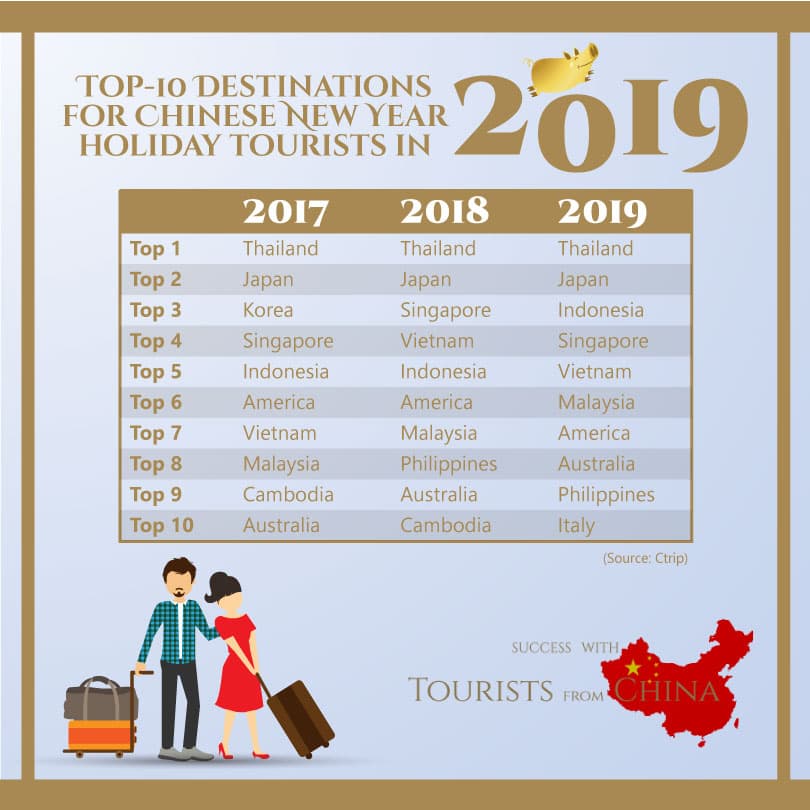 TOP-10 DESTINATIONS FOR CHINESE NEW YEAR HOLIDAY TOURISTS IN 2019

| | 2017 | 2018 | 2019 |
|---|---|---|---|
| Top 1 | Thailand | Thailand | Thailand |
| Top 2 | Japan | Japan | Japan |
| Top 3 | Korea | Singapore | Indonesia |
| Top 4 | Singapore | Vietnam | Singapore |
| Top 5 | Indonesia | Indonesia | Vietnam |
| Top 6 | America | America | Malaysia |
| Top 7 | Vietnam | Malaysia | America |
| Top 8 | Malaysia | Philippines | Australia |
| Top 9 | Cambodia | Australia | Philippines |
| Top 10 | Australia | Cambodia | Italy |

(Source: Ctrip)

SUCCESS WITH TOURISTS FROM CHINA