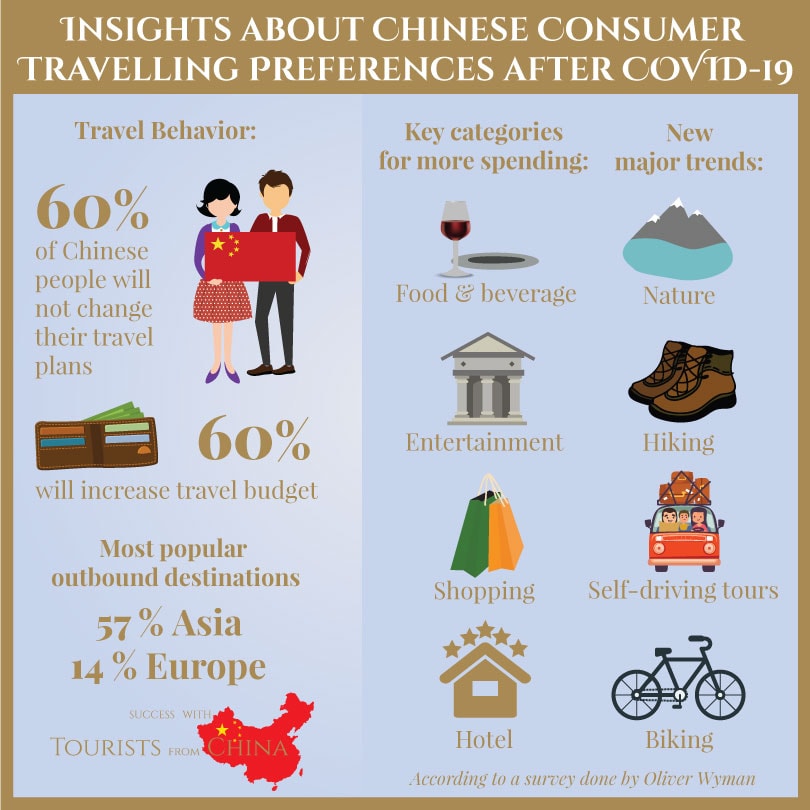 INSIGHTS ABOUT CHINESE CONSUMER TRAVELLING PREFERENCES AFTER COVID-19

Travel Behavior:

60% of Chinese people will not change their travel plans

60% will increase travel budget

Most popular outbound destinations

57 % Asia
14 % Europe

SUCCESS WITH TOURISTS FROM CHINA

Key categories for more spending:

Food & beverage

Entertainment

Shopping

Hotel

New major trends:

Nature

Hiking

Self-driving tours

Biking

According to a survey done by Oliver Wyman